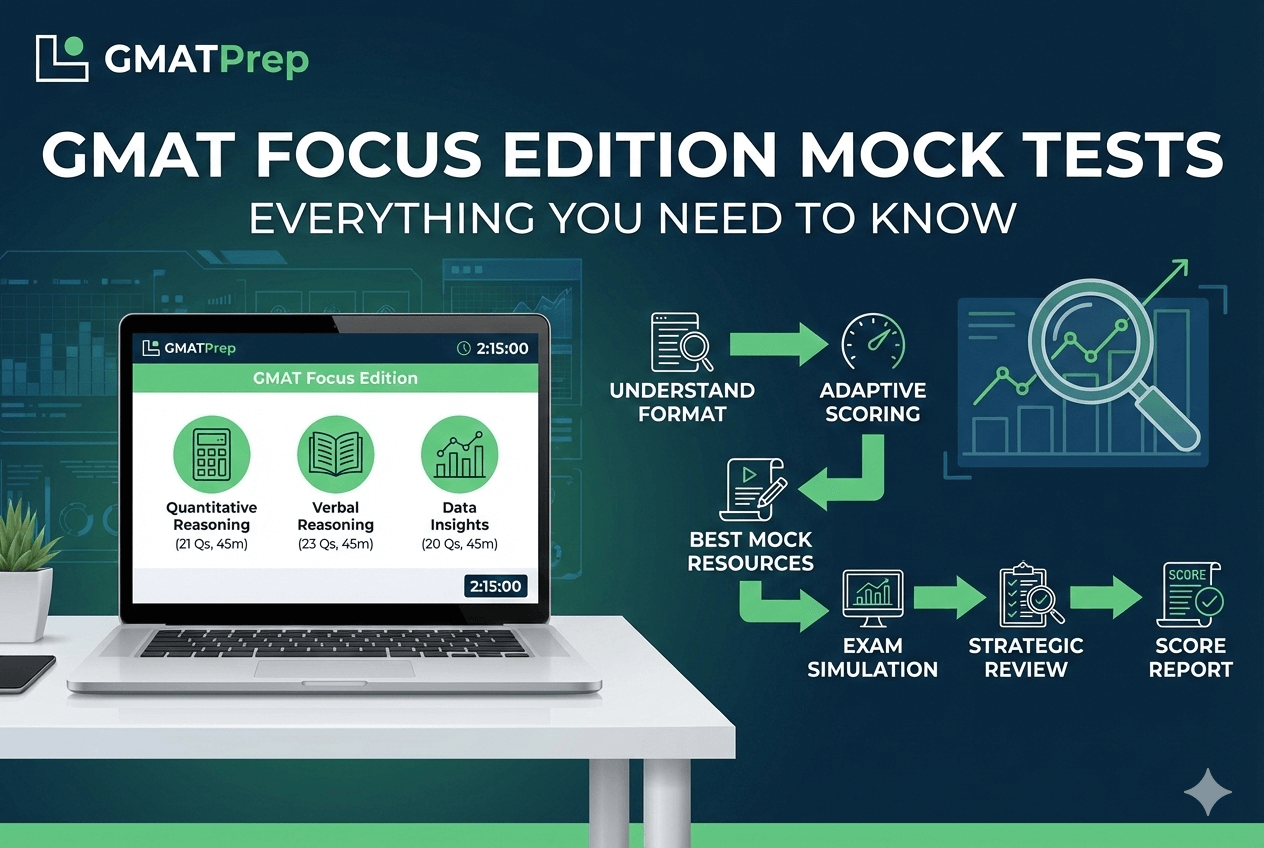 GMATPrep

GMAT FOCUS EDITION MOCK TESTS
EVERYTHING YOU NEED TO KNOW

GMATPrep 2:15:00

GMAT Focus Edition

Quantitative Reasoning (21 Qs, 45m)

Verbal Reasoning (23 Qs, 45m)

Data Insights (20 Qs, 45m)

2:15:00

UNDERSTAND FORMAT

ADAPTIVE SCORING

BEST MOCK RESOURCES

EXAM SIMULATION

STRATEGIC REVIEW

SCORE

SCORE REPORT